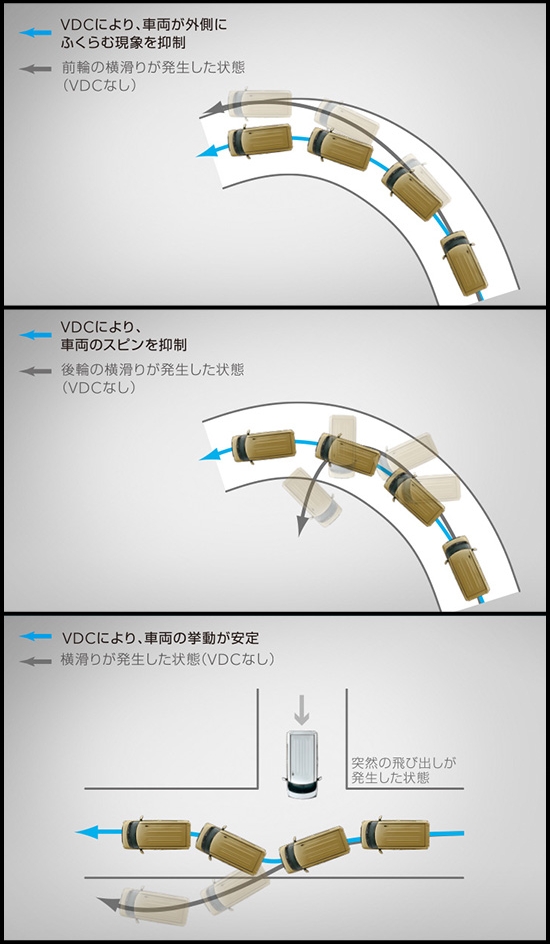 VDCにより、車両が外側にふくらむ現象を抑制

前輪の横滑りが発生した状態（VDCなし）

VDCにより、車両のスピンを抑制

後輪の横滑りが発生した状態（VDCなし）

VDCにより、車両の挙動が安定

横滑りが発生した状態（VDCなし）

突然の飛び出しが発生した状態